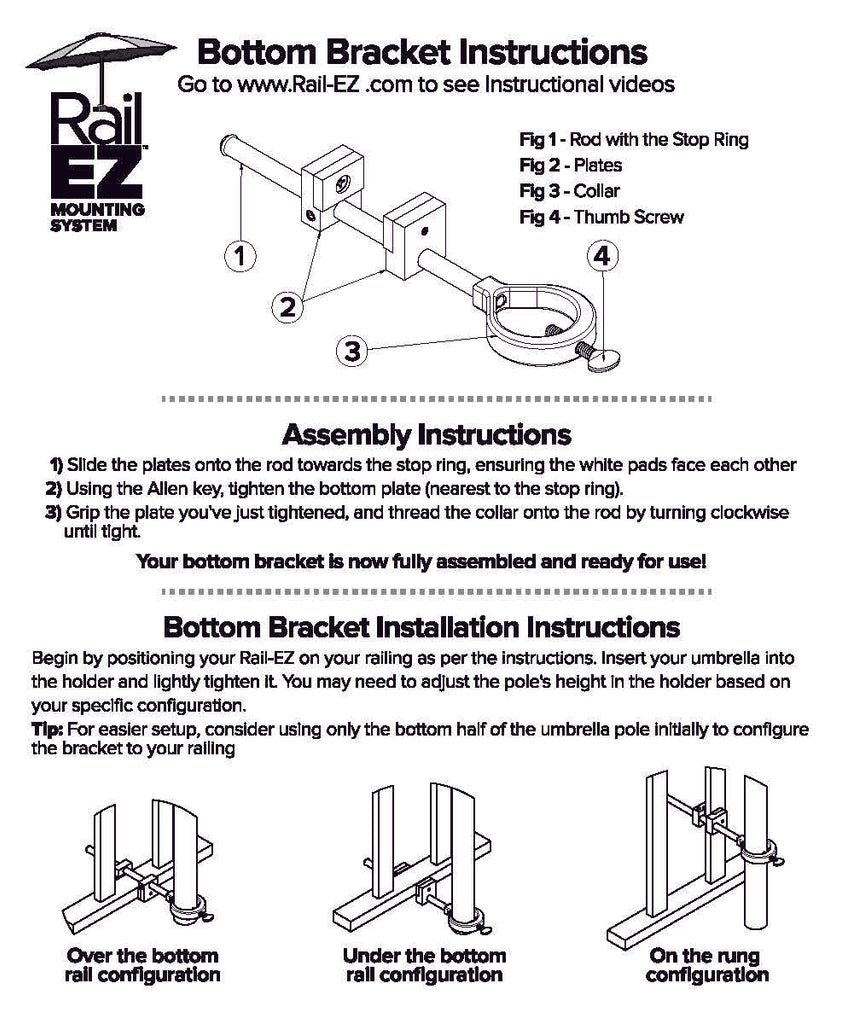 Rail EZ™ MOUNTING SYSTEM

Bottom Bracket Instructions

Go to www.Rail-EZ .com to see Instructional videos

Fig 1 - Rod with the Stop Ring
Fig 2 - Plates
Fig 3 - Collar
Fig 4 - Thumb Screw

1
2
3
4

Assembly Instructions

1) Slide the plates onto the rod towards the stop ring, ensuring the white pads face each other
2) Using the Allen key, tighten the bottom plate (nearest to the stop ring).
3) Grip the plate you've just tightened, and thread the collar onto the rod by turning clockwise until tight.

Your bottom bracket is now fully assembled and ready for use!

Bottom Bracket Installation Instructions

Begin by positioning your Rail-EZ on your railing as per the instructions. Insert your umbrella into the holder and lightly tighten it. You may need to adjust the pole's height in the holder based on your specific configuration.

Tip: For easier setup, consider using only the bottom half of the umbrella pole initially to configure the bracket to your railing

Over the bottom rail configuration

Under the bottom rail configuration

On the rung configuration