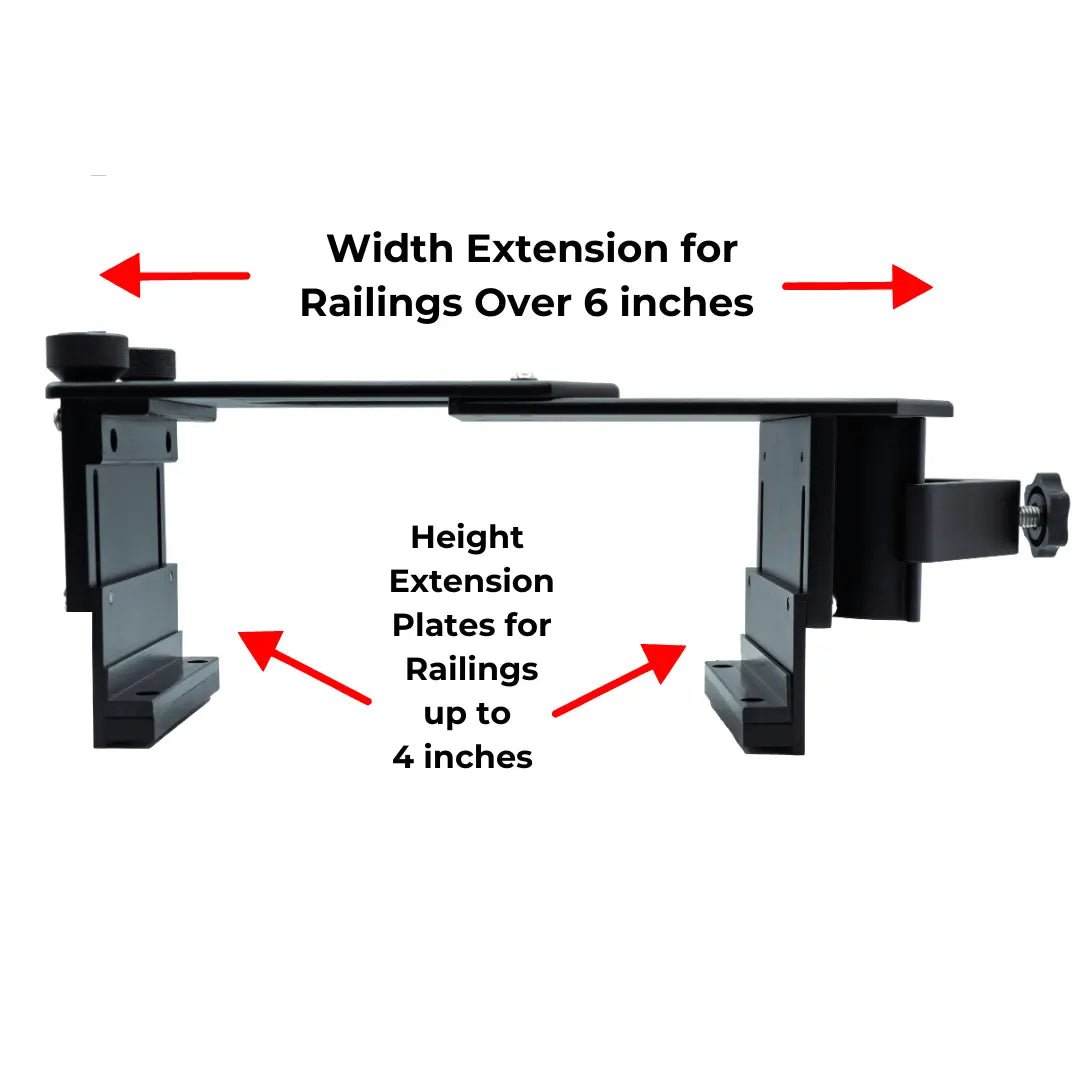 Width Extension for Railings Over 6 inches

Height Extension Plates for Railings up to 4 inches